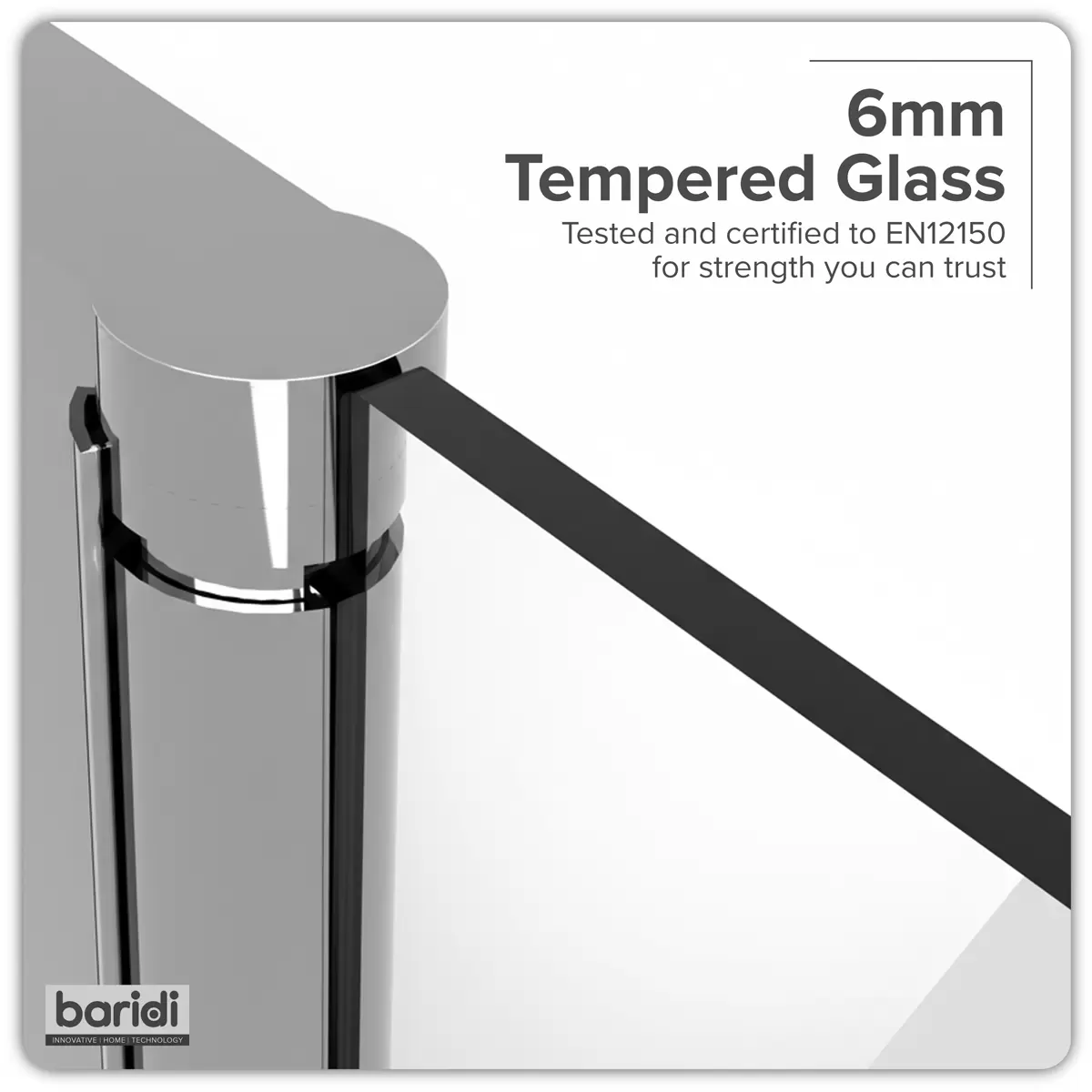 6mm
Tempered Glass
Tested and certified to EN12150 for strength you can trust

baridi
INNOVATIVE | HOME | TECHNOLOGY